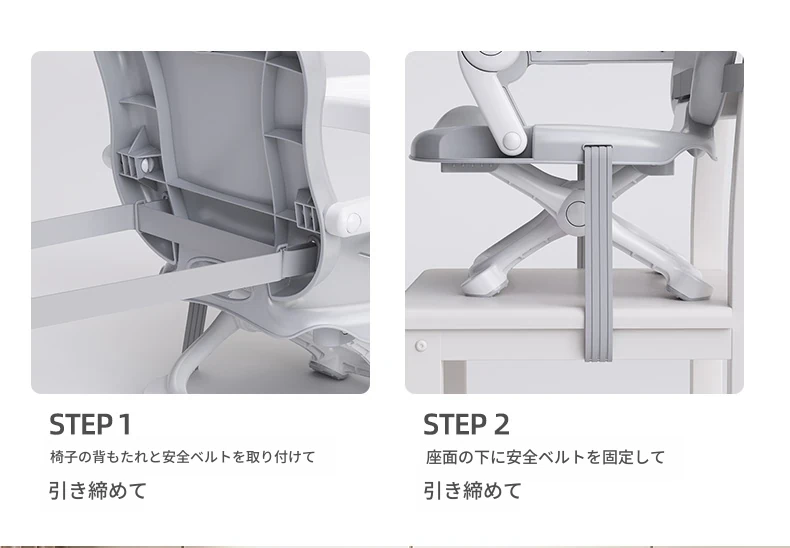 STEP 1

椅子の背もたれと安全ベルトを取り付けて

引き締めて

STEP 2

座面の下に安全ベルトを固定して

引き締めて