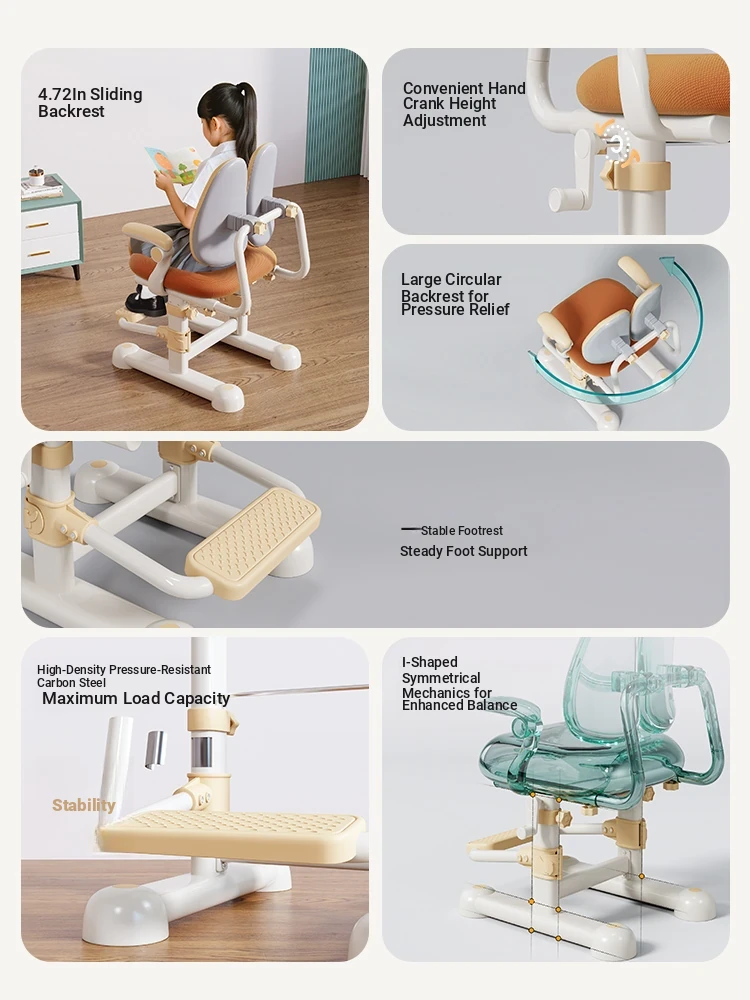 4.72In Sliding Backrest

Convenient Hand Crank Height Adjustment

Large Circular Backrest for Pressure Relief

Stable Footrest

Steady Foot Support

High-Density Pressure-Resistant Carbon Steel

Maximum Load Capacity

Stability

I-Shaped Symmetrical Mechanics for Enhanced Balance